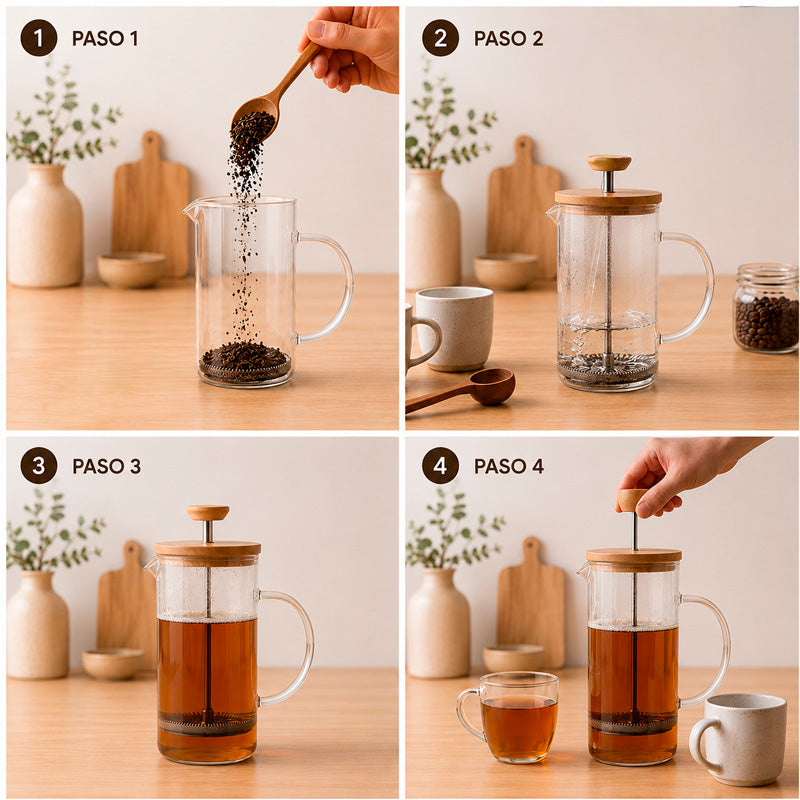 1 PASO 1

2 PASO 2

3 PASO 3

4 PASO 4