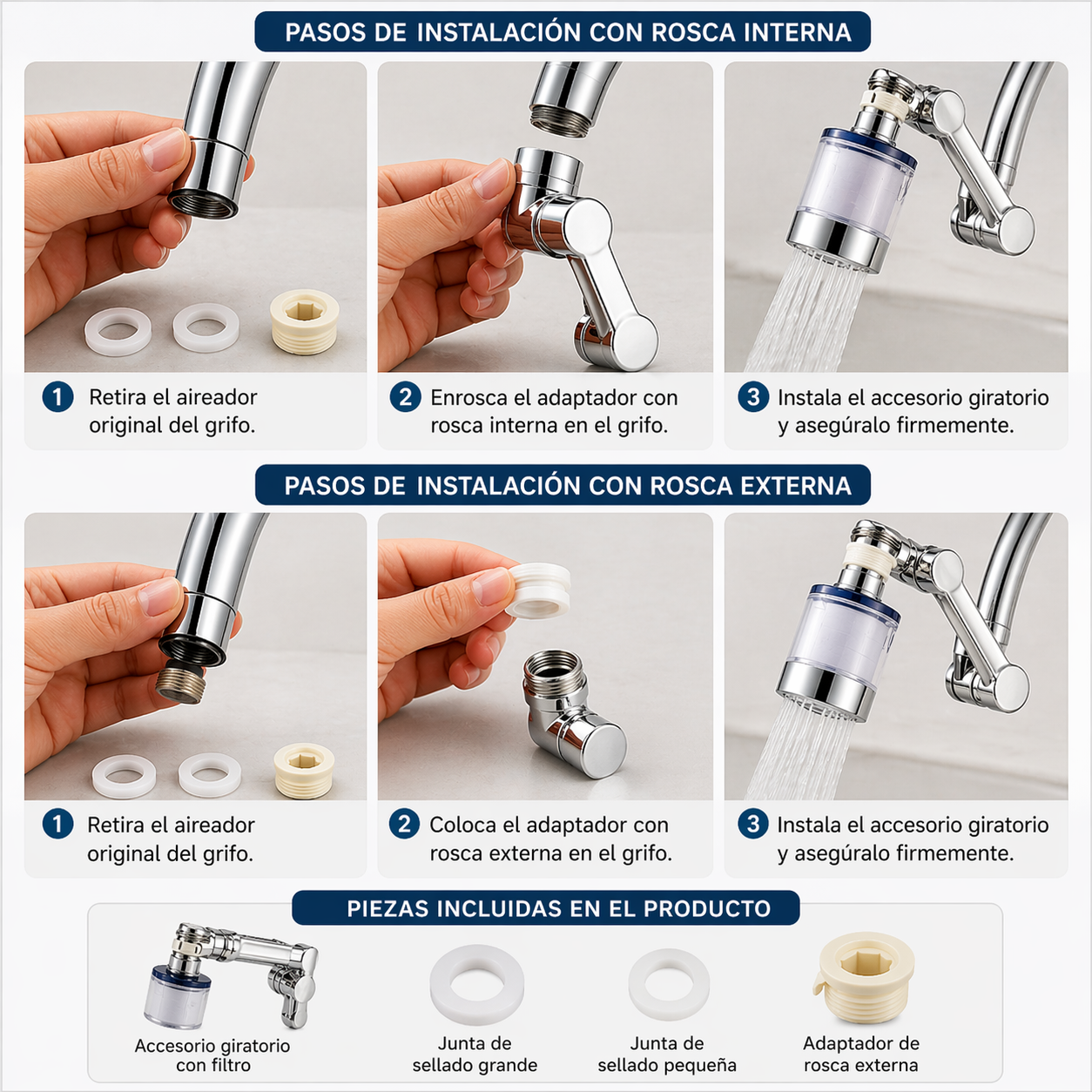 PASOS DE INSTALACIÓN CON ROSCA INTERNA

1 Retira el aireador original del grifo.

2 Enrosca el adaptador con rosca interna en el grifo.

3 Instala el accesorio giratorio y asegúralo firmemente.

PASOS DE INSTALACIÓN CON ROSCA EXTERNA

1 Retira el aireador original del grifo.

2 Coloca el adaptador con rosca externa en el grifo.

3 Instala el accesorio giratorio y asegúralo firmemente.

PIEZAS INCLUIDAS EN EL PRODUCTO

Accesorio giratorio con filtro

Junta de sellado grande

Junta de sellado pequeña

Adaptador de rosca externa